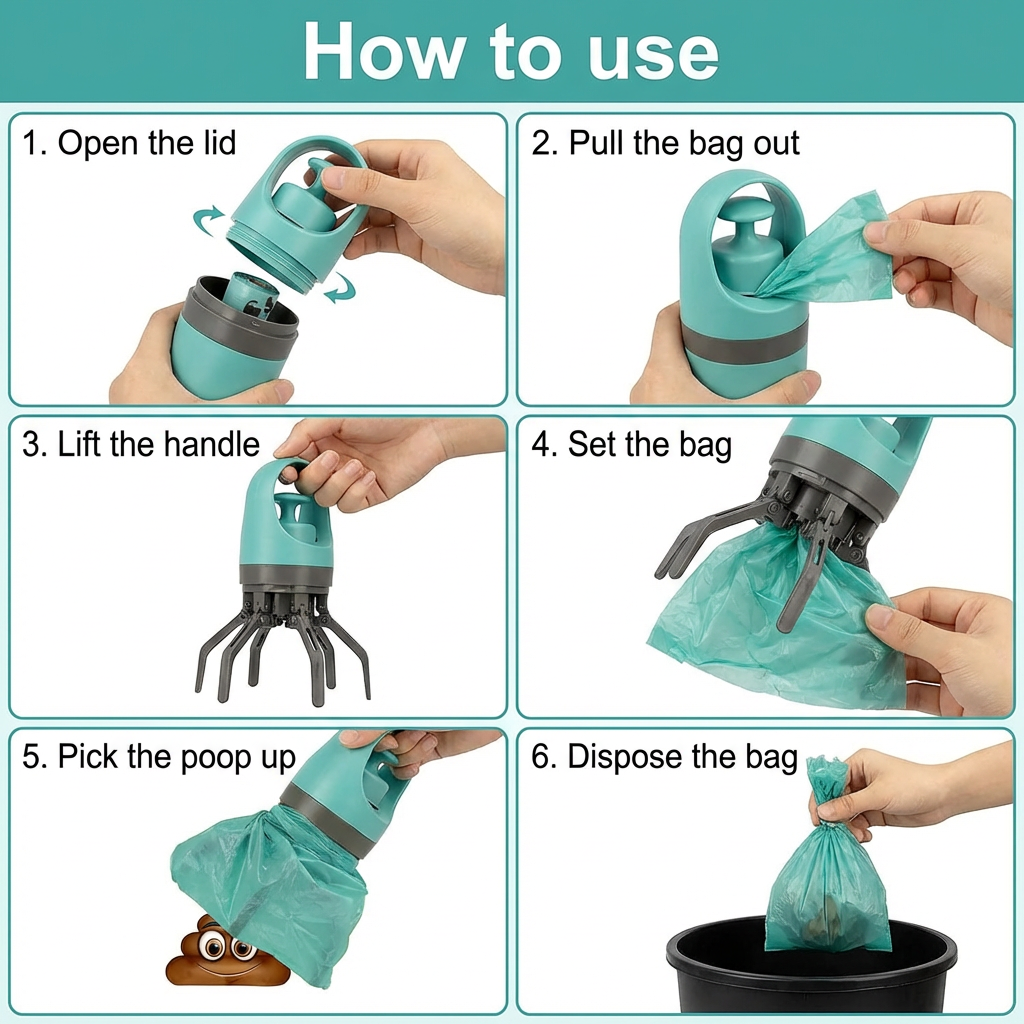 How to use

1. Open the lid

2. Pull the bag out

3. Lift the handle

4. Set the bag

5. Pick the poop up

6. Dispose the bag