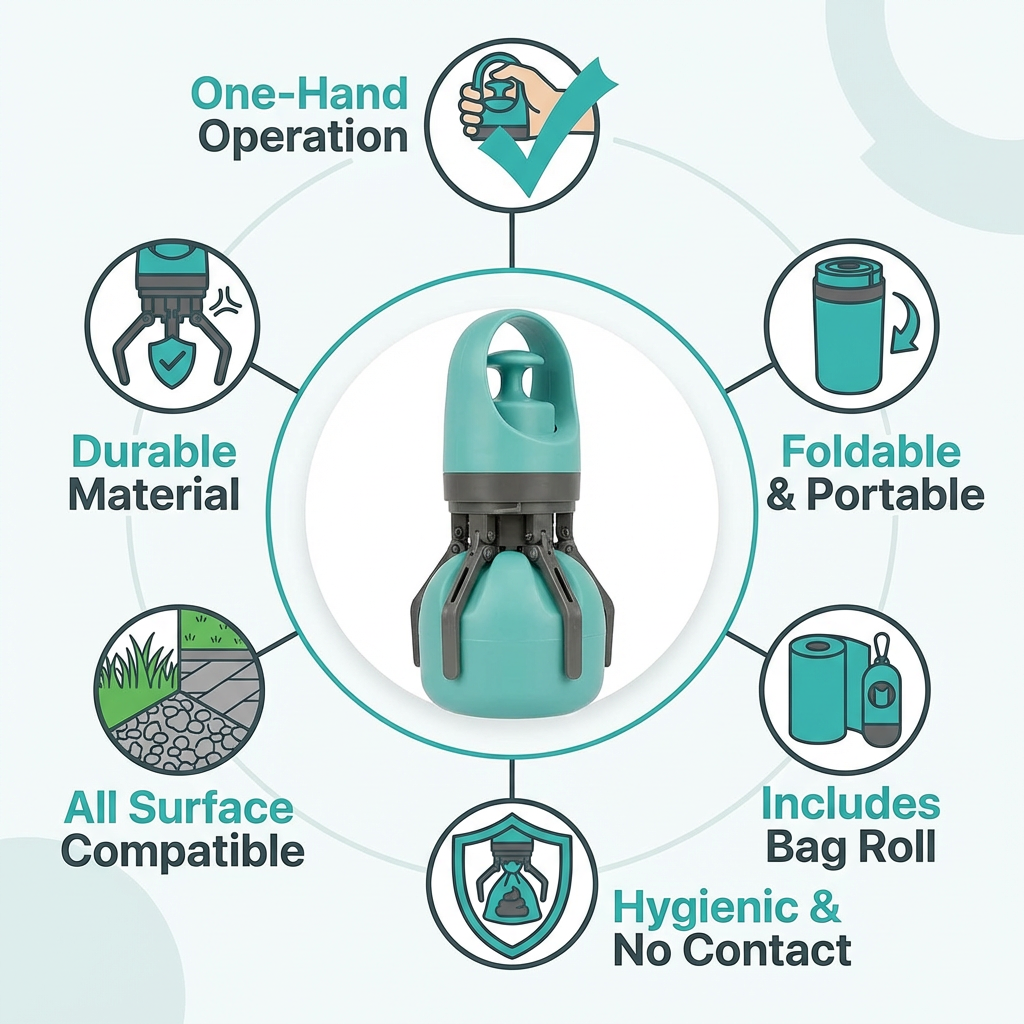 One-Hand Operation

Durable Material

Foldable & Portable

All Surface Compatible

Includes Bag Roll

Hygienic & No Contact