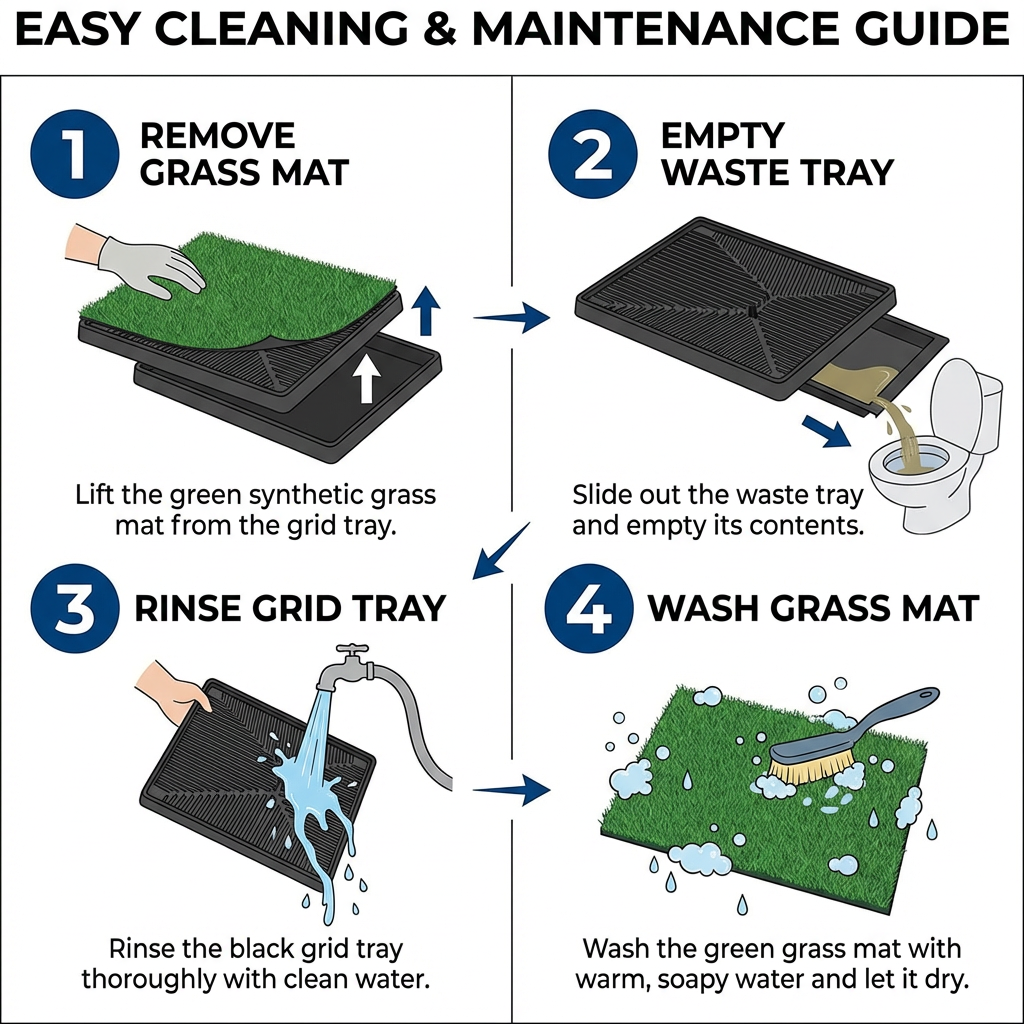 EASY CLEANING & MAINTENANCE GUIDE

1 REMOVE GRASS MAT

Lift the green synthetic grass mat from the grid tray.

2 EMPTY WASTE TRAY

Slide out the waste tray and empty its contents.

3 RINSE GRID TRAY

Rinse the black grid tray thoroughly with clean water.

4 WASH GRASS MAT

Wash the green grass mat with warm, soapy water and let it dry.