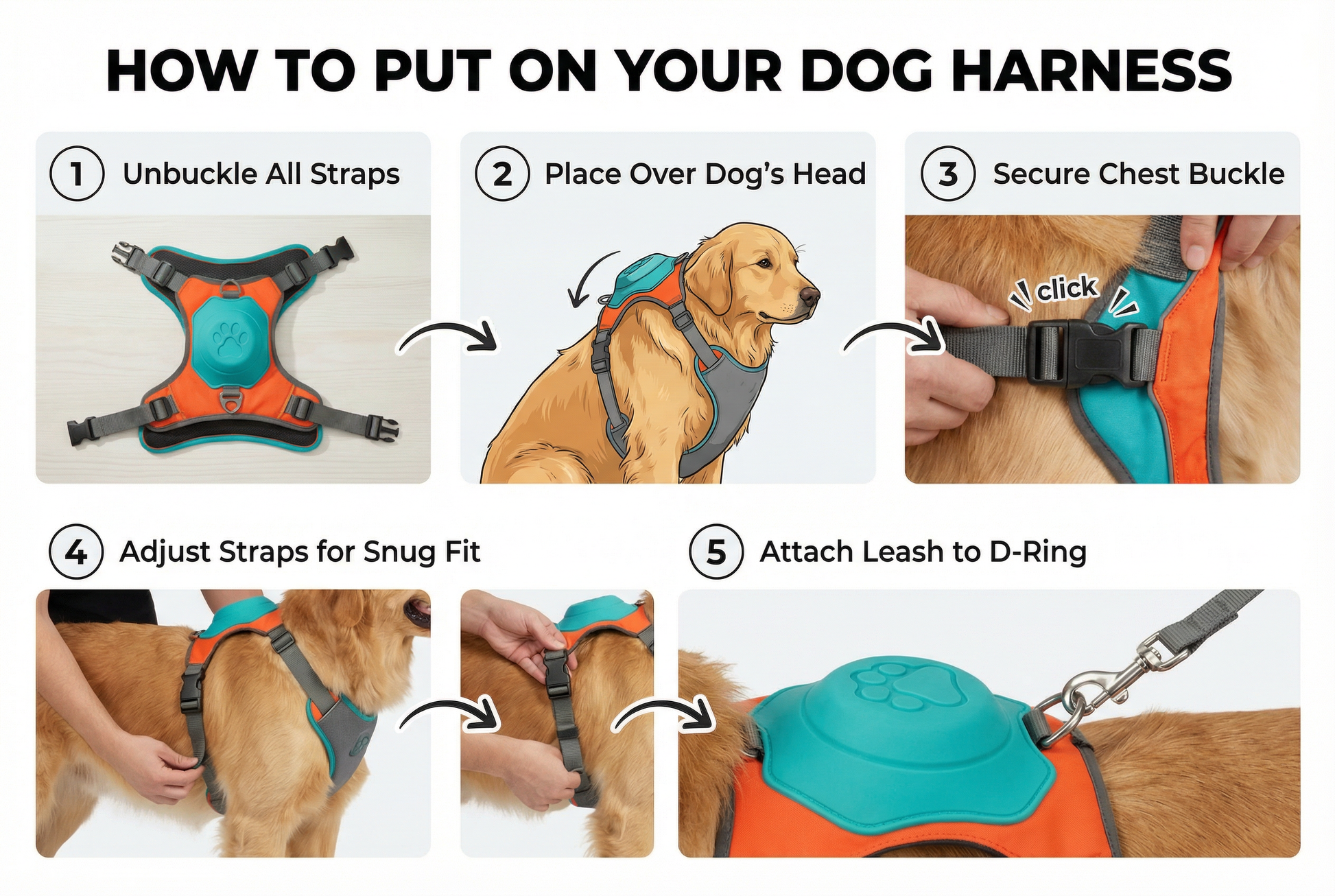 HOW TO PUT ON YOUR DOG HARNESS

1 Unbuckle All Straps

2 Place Over Dog's Head

3 Secure Chest Buckle

click

4 Adjust Straps for Snug Fit

5 Attach Leash to D-Ring