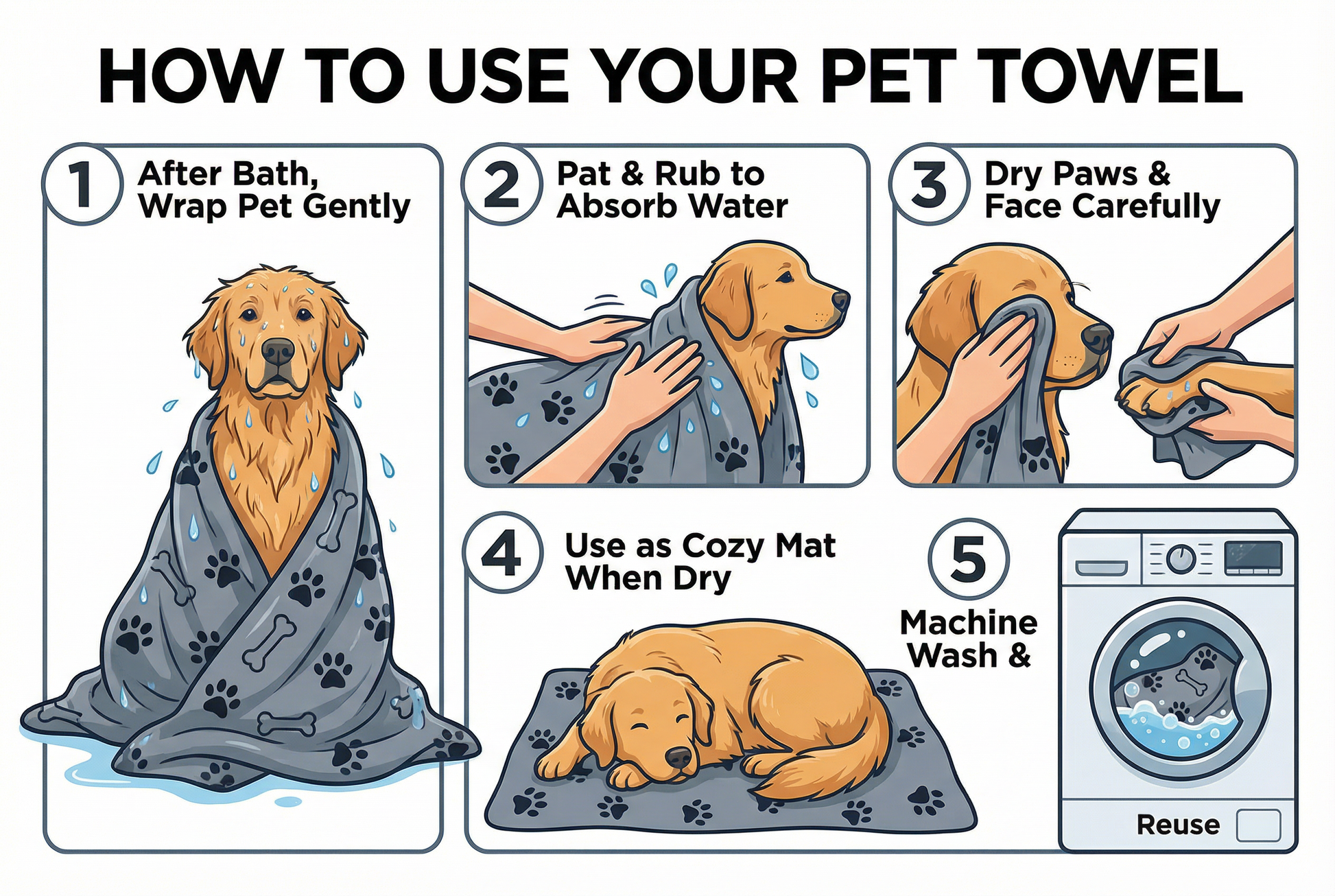 HOW TO USE YOUR PET TOWEL

1 After Bath, Wrap Pet Gently

2 Pat & Rub to Absorb Water

3 Dry Paws & Face Carefully

4 Use as Cozy Mat When Dry

5 Machine Wash &

Reuse