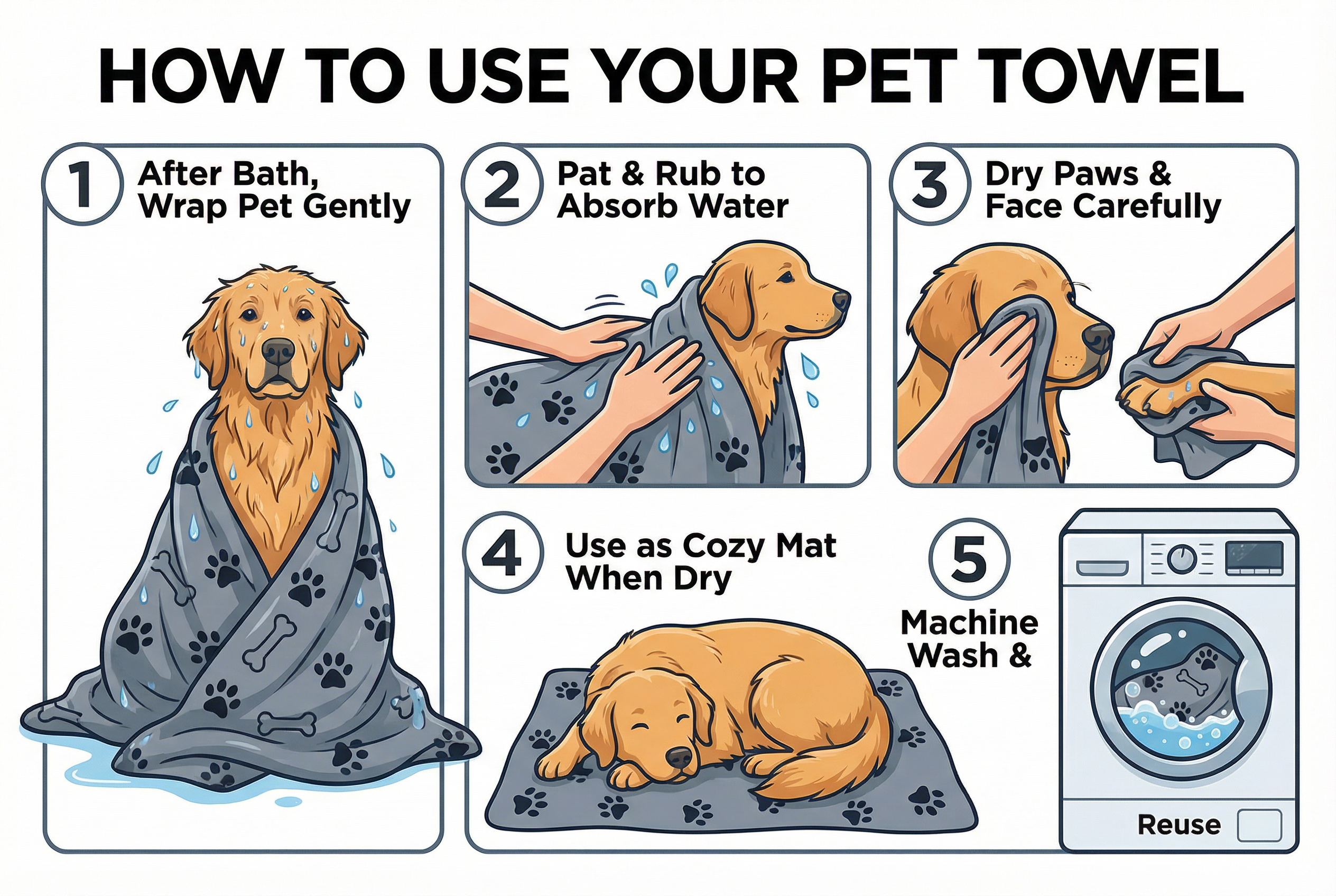 HOW TO USE YOUR PET TOWEL

1 After Bath, Wrap Pet Gently

2 Pat & Rub to Absorb Water

3 Dry Paws & Face Carefully

4 Use as Cozy Mat When Dry

5 Machine Wash &

Reuse