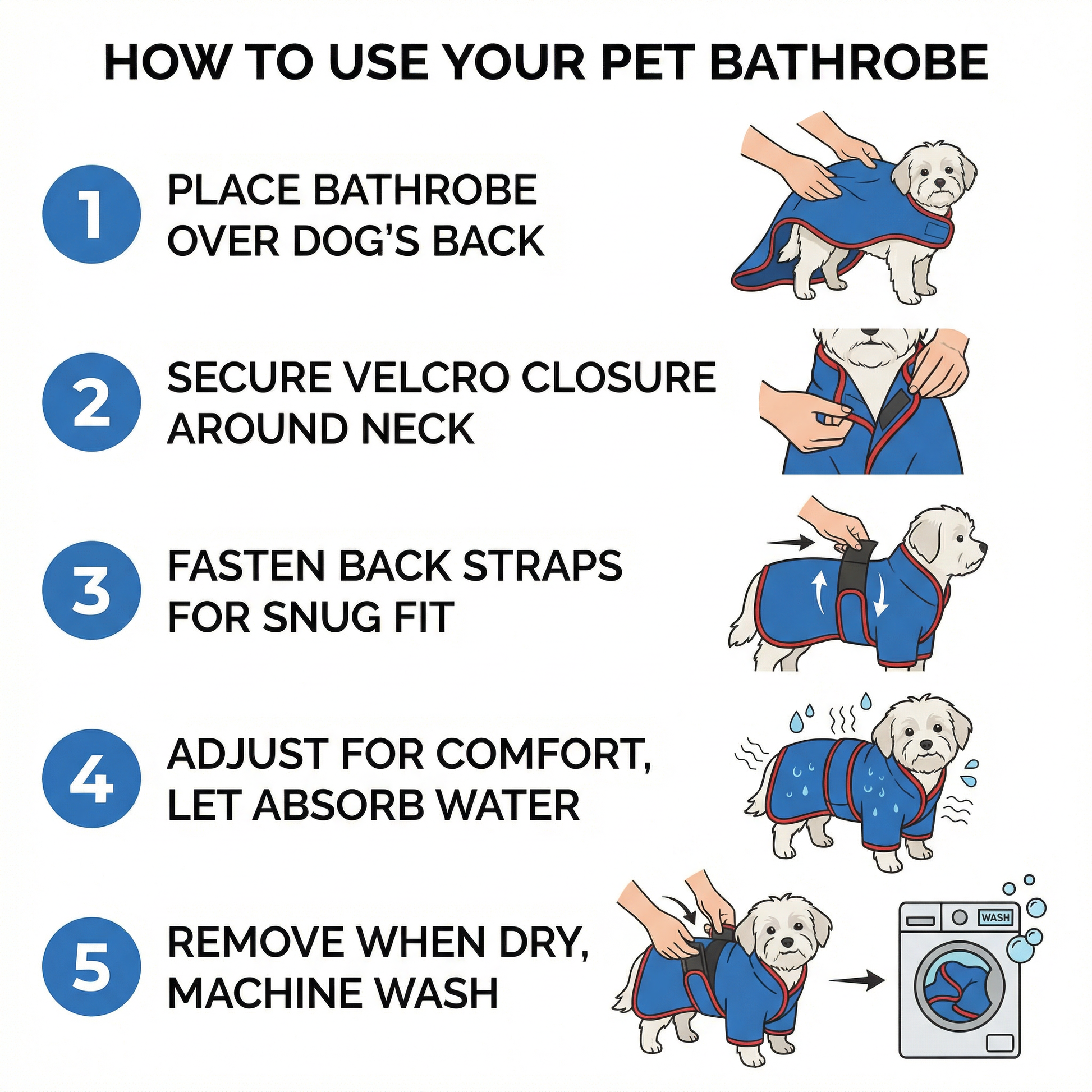 HOW TO USE YOUR PET BATHROBE

1 PLACE BATHROBE OVER DOG'S BACK

2 SECURE VELCRO CLOSURE AROUND NECK

3 FASTEN BACK STRAPS FOR SNUG FIT

4 ADJUST FOR COMFORT, LET ABSORB WATER

5 REMOVE WHEN DRY, MACHINE WASH

WASH