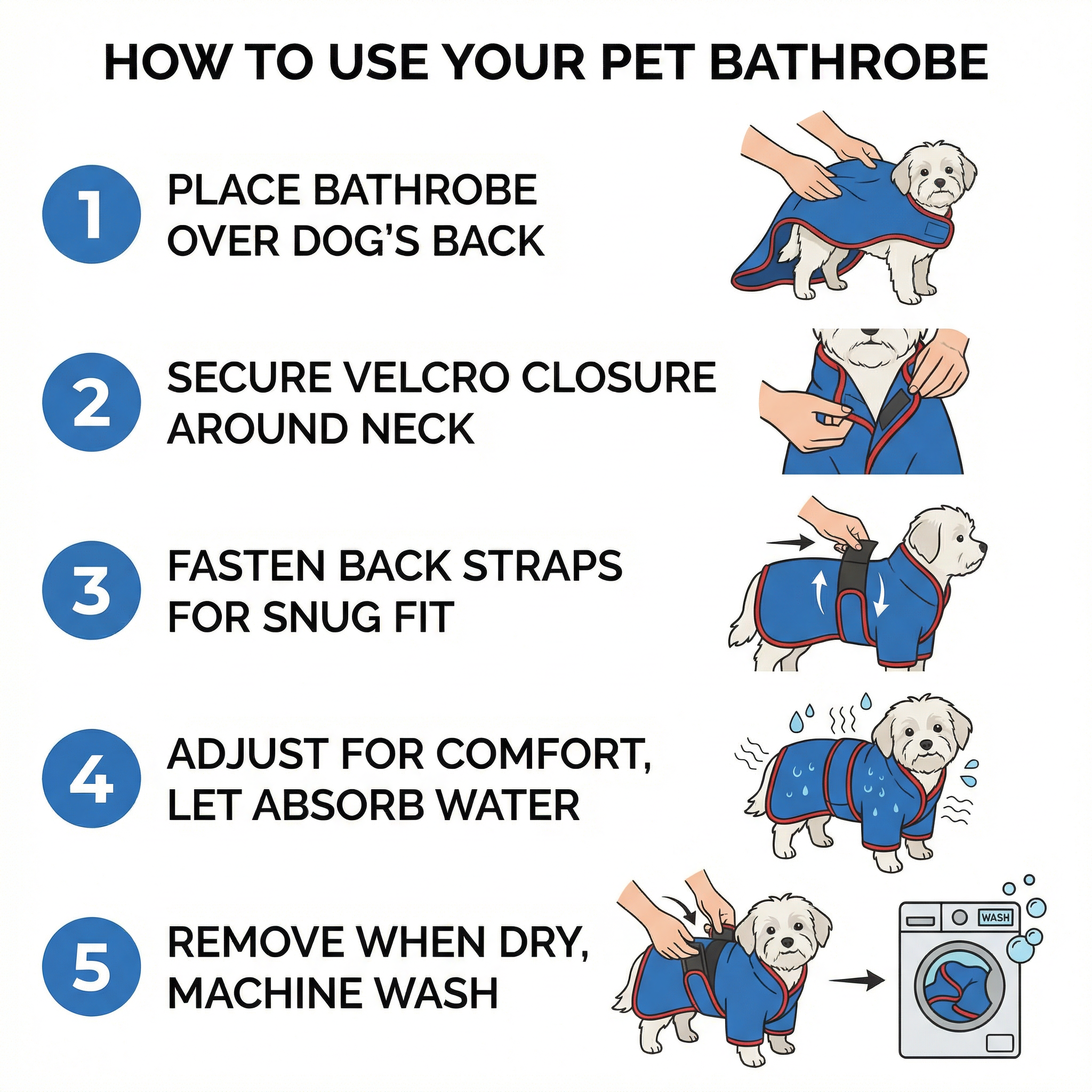 HOW TO USE YOUR PET BATHROBE

1 PLACE BATHROBE OVER DOG'S BACK

2 SECURE VELCRO CLOSURE AROUND NECK

3 FASTEN BACK STRAPS FOR SNUG FIT

4 ADJUST FOR COMFORT, LET ABSORB WATER

5 REMOVE WHEN DRY, MACHINE WASH

WASH