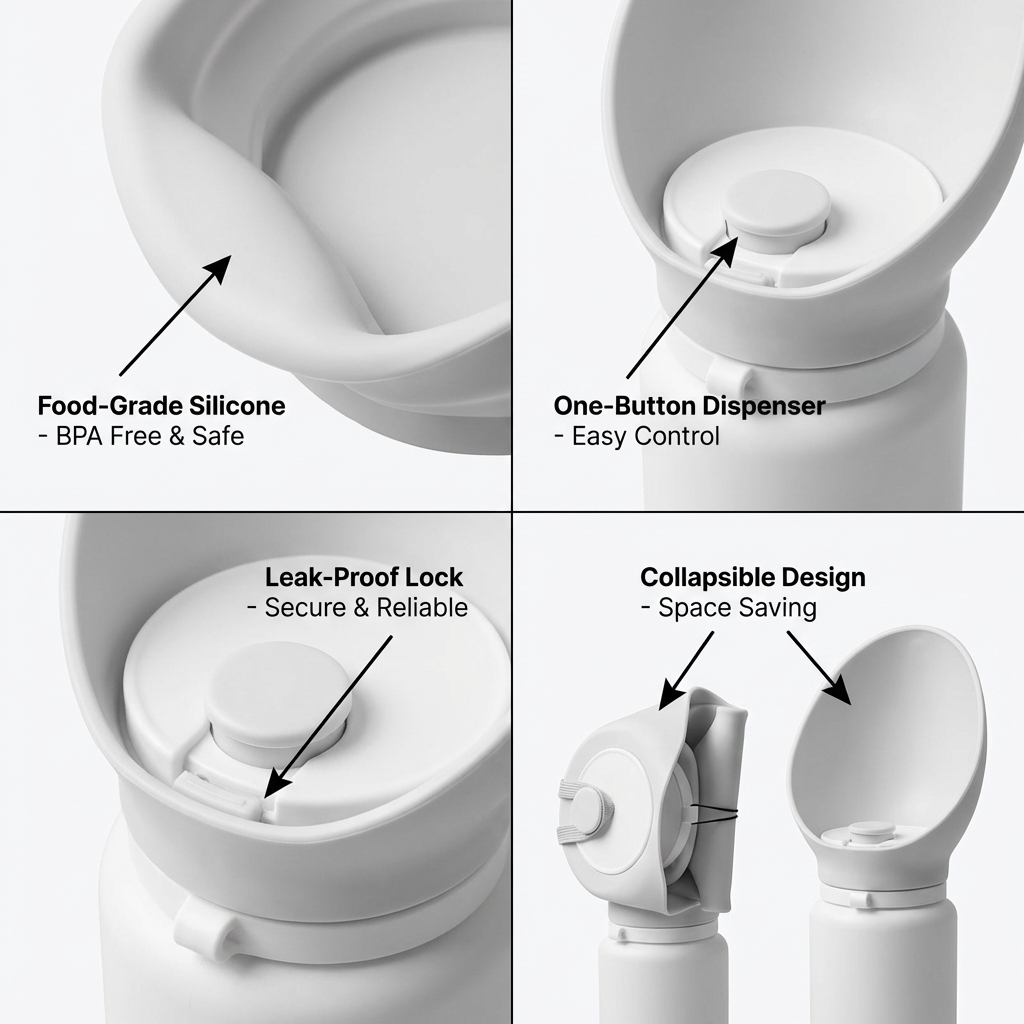 Food-Grade Silicone
- BPA Free & Safe

One-Button Dispenser
- Easy Control

Leak-Proof Lock
- Secure & Reliable

Collapsible Design
- Space Saving